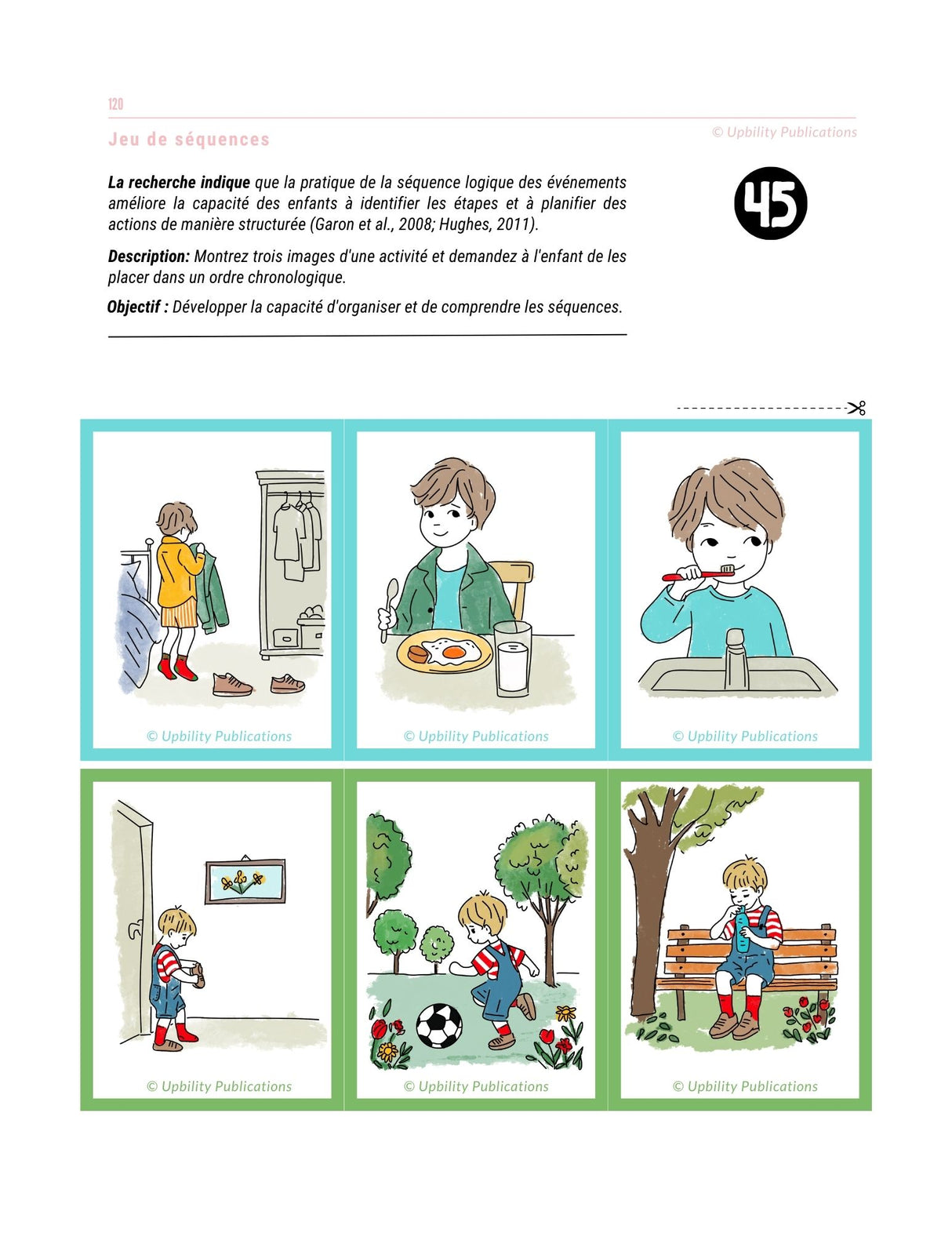 120

Jeu de séquences

© Upbility Publications

45

La recherche indique que la pratique de la séquence logique des événements améliore la capacité des enfants à identifier les étapes et à planifier des actions de manière structurée (Garon et al., 2008; Hughes, 2011).

Description: Montrez trois images d'une activité et demandez à l'enfant de les placer dans un ordre chronologique.

Objectif : Développer la capacité d'organiser et de comprendre les séquences.

© Upbility Publications

© Upbility Publications

© Upbility Publications

© Upbility Publications

© Upbility Publications

© Upbility Publications