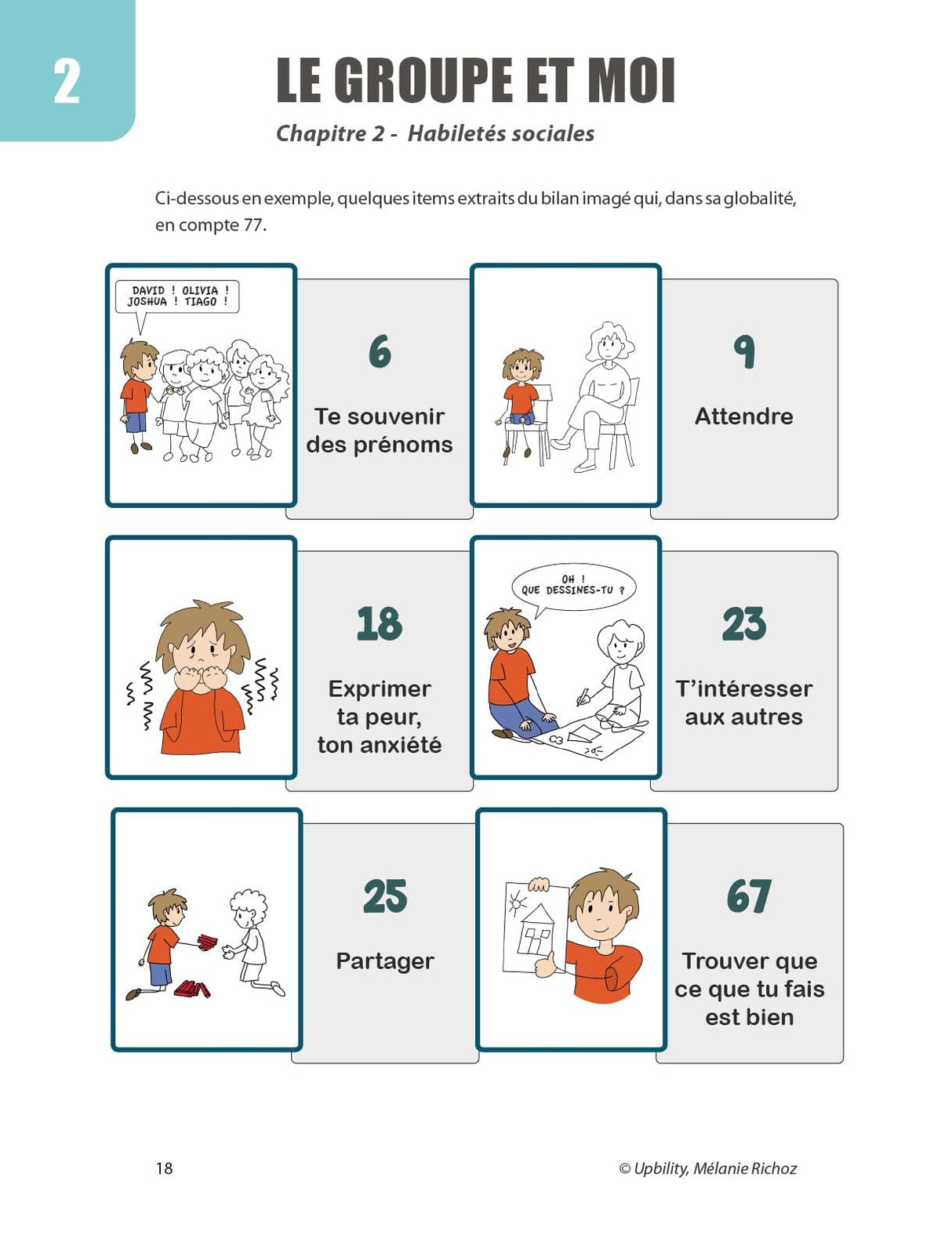 2

LE GROUPE ET MOI

Chapitre 2 - Habiletés sociales

Ci-dessous en exemple, quelques items extraits du bilan imagé qui, dans sa globalité, en compte 77.

DAVID ! OLIVIA ! JOSHUA ! TIAGO !

6

Te souvenir des prénoms

9

Attendre

18

Exprimer ta peur, ton anxiété

OH ! QUE DESSINES-TU ?

23

T'intéresser aux autres

25

Partager

67

Trouver que ce que tu fais est bien

18

© Upbility, Mélanie Richoz