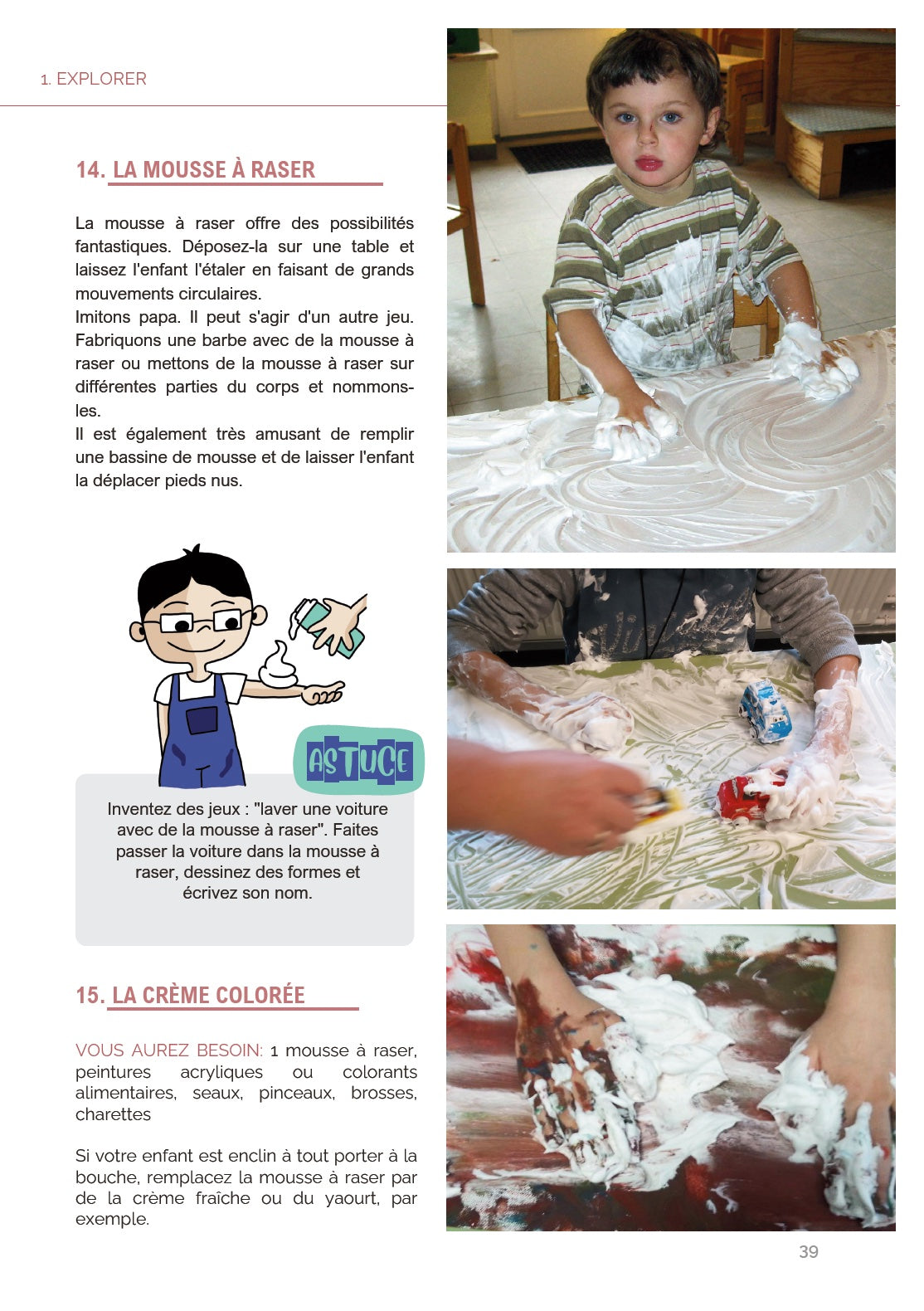 1. EXPLORER

14. LA MOUSSE À RASER

La mousse à raser offre des possibilités fantastiques. Déposez-la sur une table et laissez l'enfant l'étaler en faisant de grands mouvements circulaires.
Imitons papa. Il peut s'agir d'un autre jeu. Fabriquons une barbe avec de la mousse à raser ou mettons de la mousse à raser sur différentes parties du corps et nommons-les.
Il est également très amusant de remplir une bassine de mousse et de laisser l'enfant la déplacer pieds nus.

ASTUCE

Inventez des jeux : "laver une voiture avec de la mousse à raser". Faites passer la voiture dans la mousse à raser, dessinez des formes et écrivez son nom.

15. LA CRÈME COLORÉE

VOUS AUREZ BESOIN: 1 mousse à raser, peintures acryliques ou colorants alimentaires, seaux, pinceaux, brosses, charettes

Si votre enfant est enclin à tout porter à la bouche, remplacez la mousse à raser par de la crème fraîche ou du yaourt, par exemple.

39