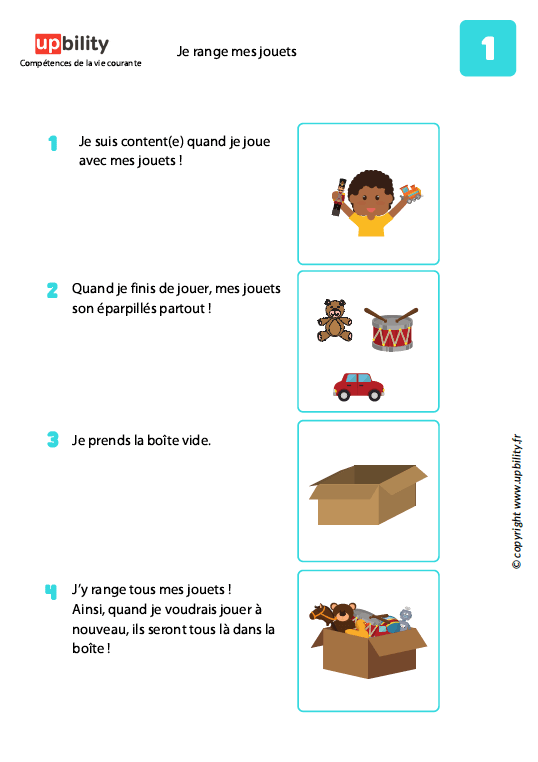 upbility
Compétences de la vie courante

Je range mes jouets

1

1 Je suis content(e) quand je joue avec mes jouets !

2 Quand je finis de jouer, mes jouets son éparpillés partout !

3 Je prends la boîte vide.

4 J'y range tous mes jouets ! Ainsi, quand je voudrais jouer à nouveau, ils seront tous là dans la boîte !

© copyright www.upbility.fr