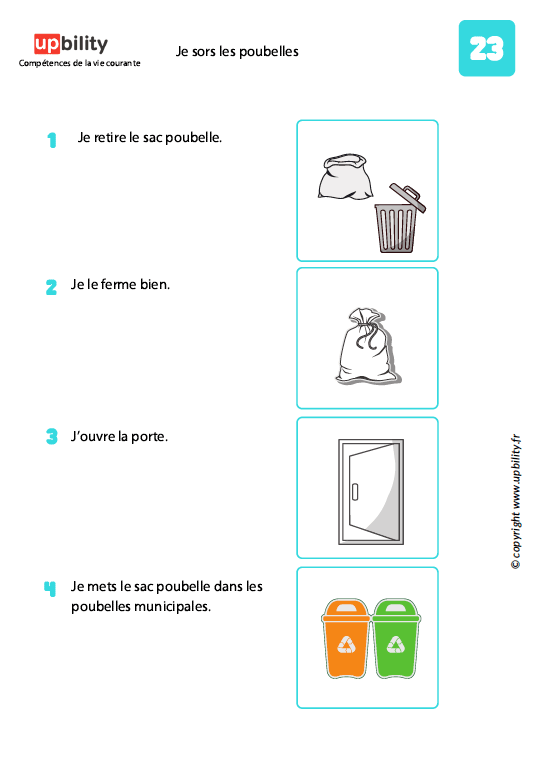 upbility
Compétences de la vie courante

Je sors les poubelles

23

1 Je retire le sac poubelle.

2 Je le ferme bien.

3 J'ouvre la porte.

4 Je mets le sac poubelle dans les poubelles municipales.

© copyright www.upbility.fr