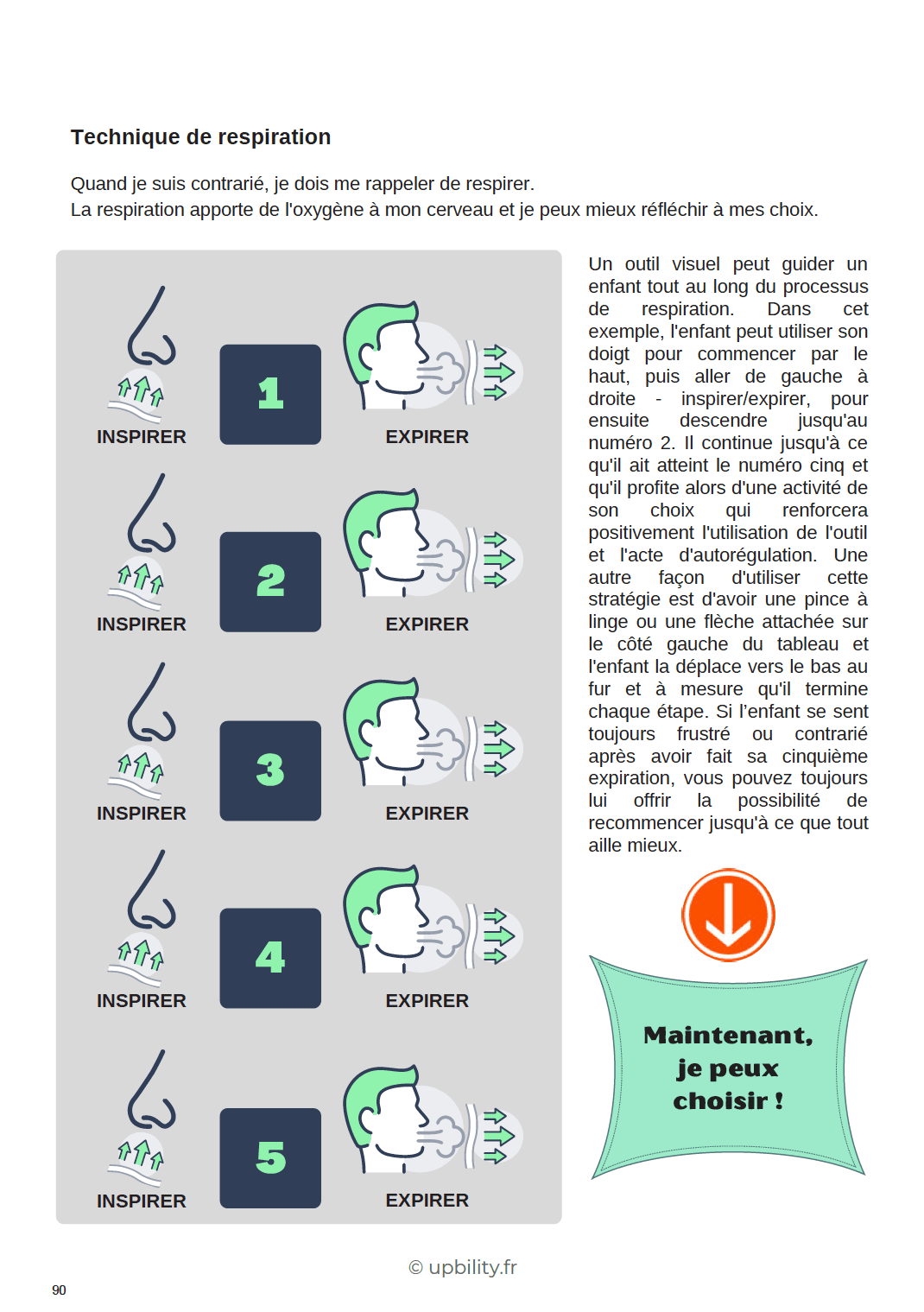 Technique de respiration

Quand je suis contrarié, je dois me rappeler de respirer.
La respiration apporte de l'oxygène à mon cerveau et je peux mieux réfléchir à mes choix.

INSPIRER
1
EXPIRER

INSPIRER
2
EXPIRER

INSPIRER
3
EXPIRER

INSPIRER
4
EXPIRER

INSPIRER
5
EXPIRER

Un outil visuel peut guider un enfant tout au long du processus de respiration. Dans cet exemple, l'enfant peut utiliser son doigt pour commencer par le haut, puis aller de gauche à droite - inspirer/expirer, pour ensuite descendre jusqu'au numéro 2. Il continue jusqu'à ce qu'il ait atteint le numéro cinq et qu'il profite alors d'une activité de son choix qui renforcera positivement l'utilisation de l'outil et l'acte d'autorégulation. Une autre façon d'utiliser cette stratégie est d'avoir une pince à linge ou une flèche attachée sur le côté gauche du tableau et l'enfant la déplace vers le bas au fur et à mesure qu'il termine chaque étape. Si l'enfant se sent toujours frustré ou contrarié après avoir fait sa cinquième expiration, vous pouvez toujours lui offrir la possibilité de recommencer jusqu'à ce que tout aille mieux.

Maintenant, je peux choisir !

© upbility.fr

90