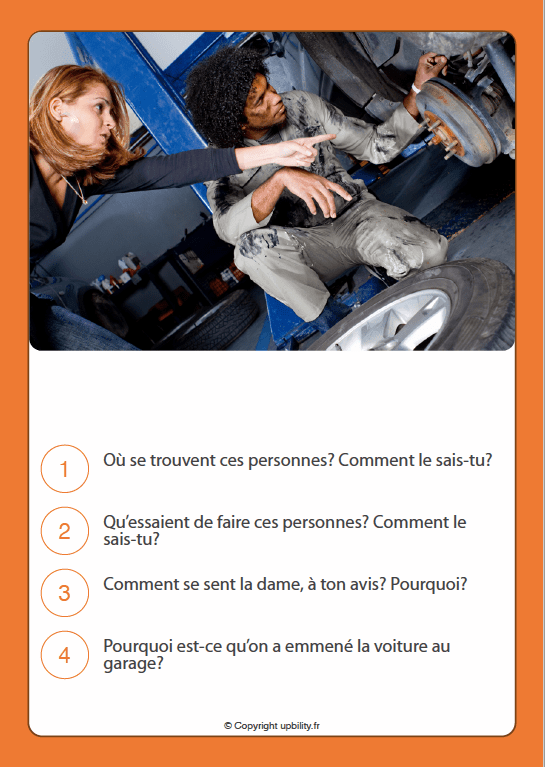 1 Où se trouvent ces personnes? Comment le sais-tu?

2 Qu'essaient de faire ces personnes? Comment le sais-tu?

3 Comment se sent la dame, à ton avis? Pourquoi?

4 Pourquoi est-ce qu'on a emmené la voiture au garage?

© Copyright upbility.fr