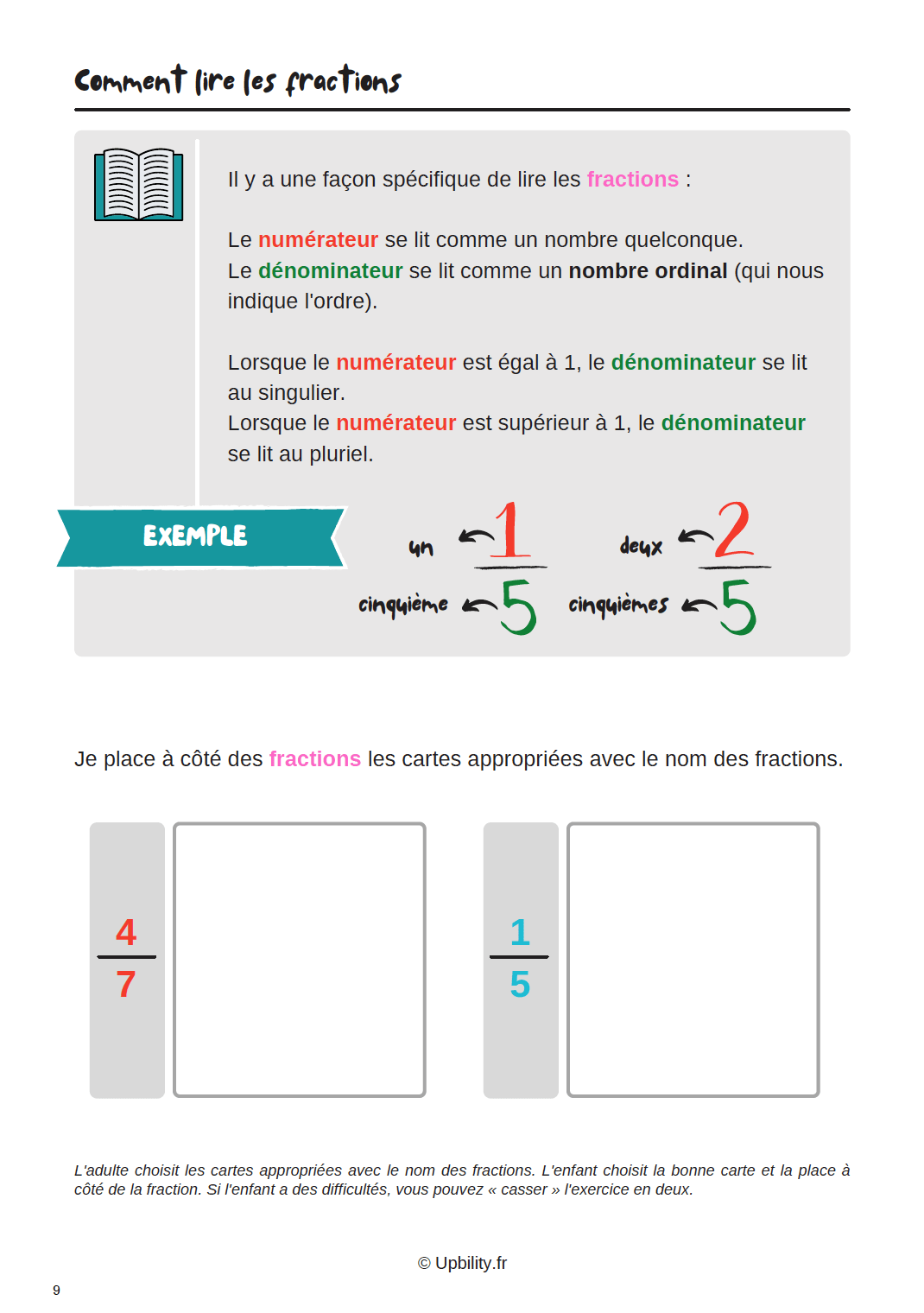 Comment lire les fractions

Il y a une façon spécifique de lire les fractions :

Le numérateur se lit comme un nombre quelconque.
Le dénominateur se lit comme un nombre ordinal (qui nous indique l'ordre).

Lorsque le numérateur est égal à 1, le dénominateur se lit au singulier.
Lorsque le numérateur est supérieur à 1, le dénominateur se lit au pluriel.

EXEMPLE

un $\frac{1}{5}$ cinquième

deux $\frac{2}{5}$ cinquièmes

Je place à côté des fractions les cartes appropriées avec le nom des fractions.

$\frac{4}{7}$

$\frac{1}{5}$

L'adulte choisit les cartes appropriées avec le nom des fractions. L'enfant choisit la bonne carte et la place à côté de la fraction. Si l'enfant a des difficultés, vous pouvez « casser » l'exercice en deux.

© Upbility.fr

9