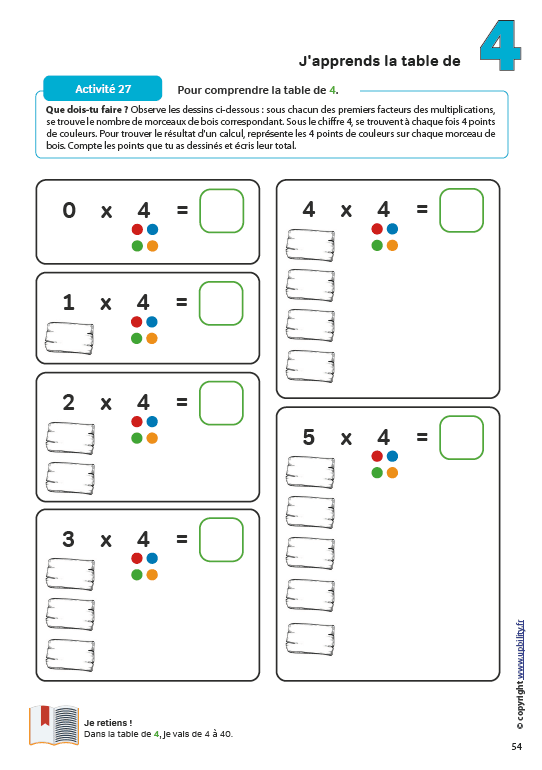 J'apprends la table de 4

Activité 27

Pour comprendre la table de 4.

Que dois-tu faire ? Observe les dessins ci-dessous : sous chacun des premiers facteurs des multiplications, se trouve le nombre de morceaux de bois correspondant. Sous le chiffre 4, se trouvent à chaque fois 4 points de couleurs. Pour trouver le résultat d'un calcul, représente les 4 points de couleurs sur chaque morceau de bois. Compte les points que tu as dessinés et écris leur total.

0 x 4 =

1 x 4 =

2 x 4 =

3 x 4 =

4 x 4 =

5 x 4 =

Je retiens !
Dans la table de 4, je vais de 4 à 40.

© copyright www.upbility.fr

54