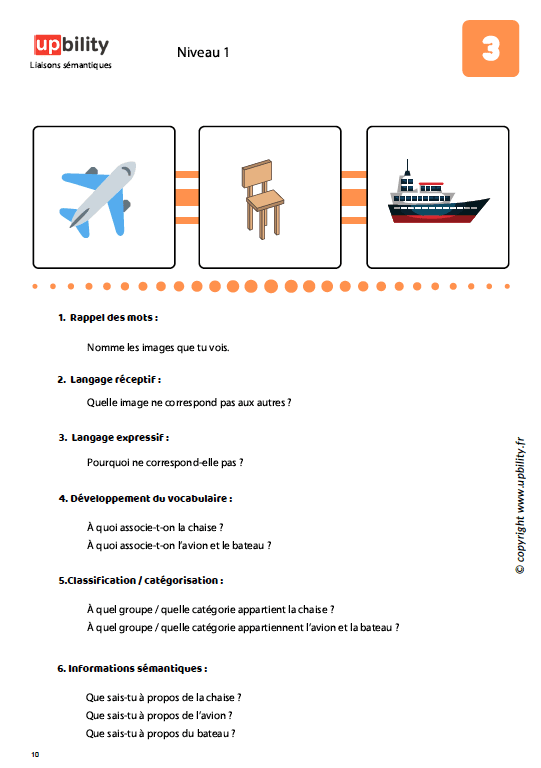 upbility
Liaisons sémantiques

Niveau 1

3

1. Rappel des mots :

Nomme les images que tu vois.

2. Langage réceptif :

Quelle image ne correspond pas aux autres ?

3. Langage expressif :

Pourquoi ne correspond-elle pas ?

4. Développement du vocabulaire :

À quoi associe-t-on la chaise ?
À quoi associe-t-on l'avion et le bateau ?

5.Classification / catégorisation :

À quel groupe / quelle catégorie appartient la chaise ?
À quel groupe / quelle catégorie appartiennent l'avion et la bateau ?

6. Informations sémantiques :

Que sais-tu à propos de la chaise ?
Que sais-tu à propos de l'avion ?
Que sais-tu à propos du bateau ?

© copyright www.upbility.fr

10