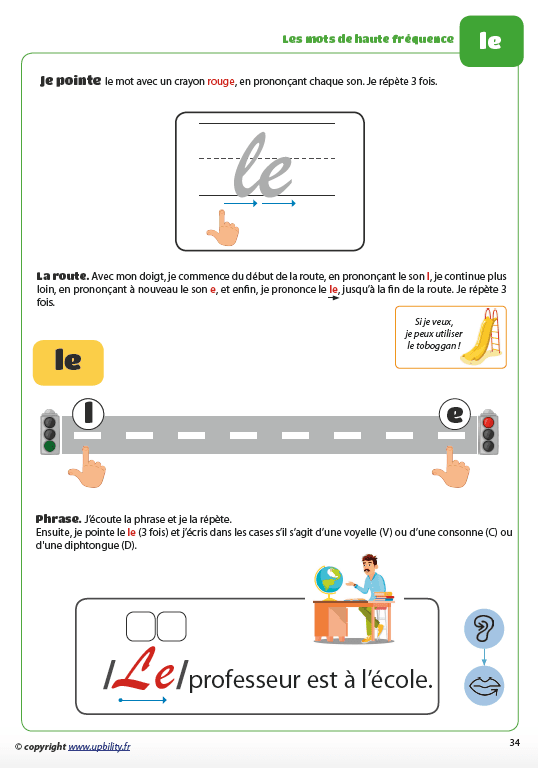 Les mots de haute fréquence

le

Je pointe le mot avec un crayon rouge, en prononçant chaque son. Je répète 3 fois.

le

La route. Avec mon doigt, je commence du début de la route, en prononçant le son l, je continue plus loin, en prononçant à nouveau le son e, et enfin, je prononce le le, jusqu'à la fin de la route. Je répète 3 fois.

Si je veux, je peux utiliser le toboggan !

le

l

e

Phrase. J'écoute la phrase et je la répète.
Ensuite, je pointe le le (3 fois) et j'écris dans les cases s'il s'agit d'une voyelle (V) ou d'une consonne (C) ou d'une diphtongue (D).

/Le/ professeur est à l'école.

© copyright www.upbility.fr

34