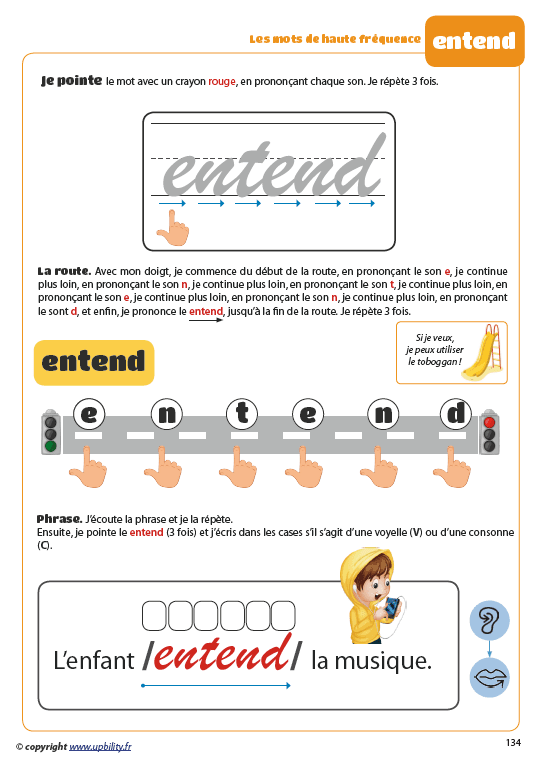 Les mots de haute fréquence

entend

Je pointe le mot avec un crayon rouge, en prononçant chaque son. Je répète 3 fois.

entend

La route. Avec mon doigt, je commence du début de la route, en prononçant le son e, je continue plus loin, en prononçant le son n, je continue plus loin, en prononçant le son t, je continue plus loin, en prononçant le son e, je continue plus loin, en prononçant le son n, je continue plus loin, en prononçant le sont d, et enfin, je prononce le entend, jusqu'à la fin de la route. Je répète 3 fois.

Si je veux, je peux utiliser le toboggan !

entend

e n t e n d

Phrase. J'écoute la phrase et je la répète.
Ensuite, je pointe le entend (3 fois) et j'écris dans les cases s'il s'agit d'une voyelle (V) ou d'une consonne (C).

L'enfant /entend/ la musique.

© copyright www.upbility.fr

134