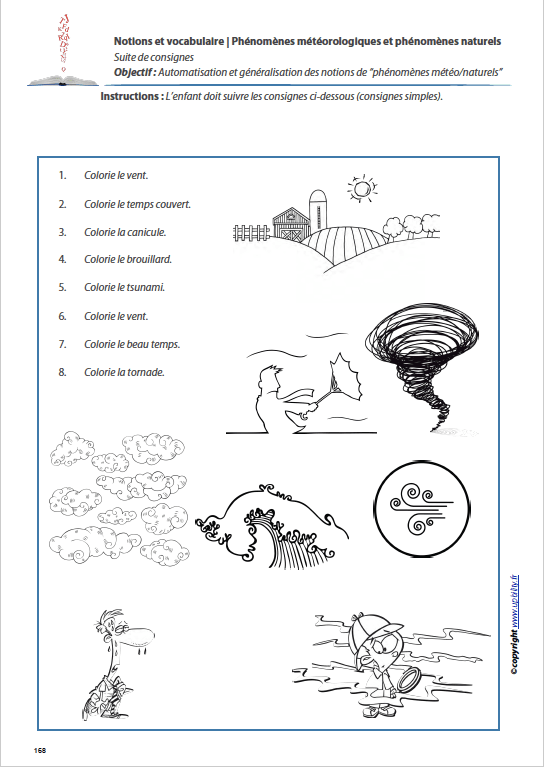 Notions et vocabulaire | Phénomènes météorologiques et phénomènes naturels
Suite de consignes
Objectif : Automatisation et généralisation des notions de "phénomènes météo/naturels"

Instructions : L'enfant doit suivre les consignes ci-dessous (consignes simples).

1. Colorie le vent.
2. Colorie le temps couvert.
3. Colorie la canicule.
4. Colorie le brouillard.
5. Colorie le tsunami.
6. Colorie le vent.
7. Colorie le beau temps.
8. Colorie la tornade.

©copyright www.upbility.fr

168