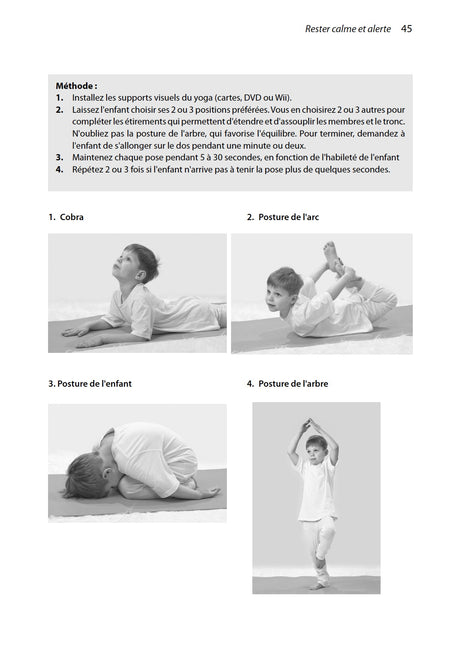 Rester calme et alerte 45

Méthode :
1. Installez les supports visuels du yoga (cartes, DVD ou Wii).
2. Laissez l'enfant choisir ses 2 ou 3 positions préférées. Vous en choisirez 2 ou 3 autres pour compléter les étirements qui permettent d'étendre et d'assouplir les membres et le tronc. N'oubliez pas la posture de l'arbre, qui favorise l'équilibre. Pour terminer, demandez à l'enfant de s'allonger sur le dos pendant une minute ou deux.
3. Maintenez chaque pose pendant 5 à 30 secondes, en fonction de l'habileté de l'enfant
4. Répétez 2 ou 3 fois si l'enfant n'arrive pas à tenir la pose plus de quelques secondes.

1. Cobra

2. Posture de l'arc

3. Posture de l'enfant

4. Posture de l'arbre