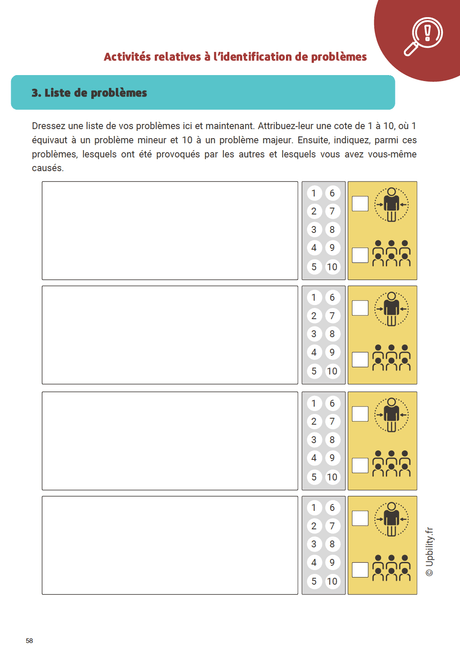 Activités relatives à l'identification de problèmes

3. Liste de problèmes

Dressez une liste de vos problèmes ici et maintenant. Attribuez-leur une cote de 1 à 10, où 1 équivaut à un problème mineur et 10 à un problème majeur. Ensuite, indiquez, parmi ces problèmes, lesquels ont été provoqués par les autres et lesquels vous avez vous-même causés.

1 6
2 7
3 8
4 9
5 10

1 6
2 7
3 8
4 9
5 10

1 6
2 7
3 8
4 9
5 10

1 6
2 7
3 8
4 9
5 10

© Upbility.fr

58