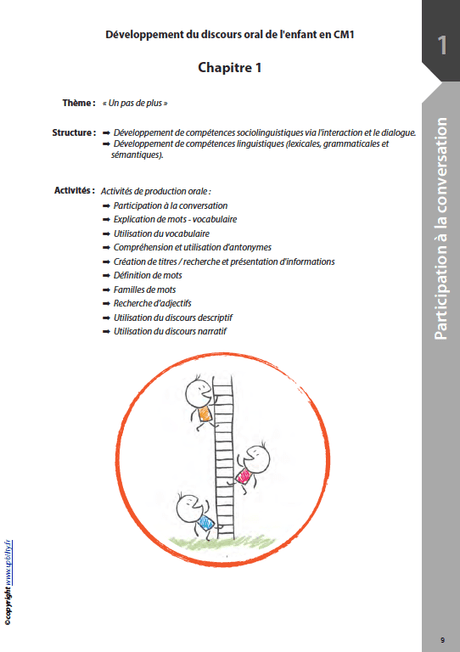 Développement du discours oral de l'enfant en CM1

Chapitre 1

Thème : « Un pas de plus »

Structure : ➡ Développement de compétences sociolinguistiques via l'interaction et le dialogue.
➡ Développement de compétences linguistiques (lexicales, grammaticales et sémantiques).

Activités : Activités de production orale :
➡ Participation à la conversation
➡ Explication de mots - vocabulaire
➡ Utilisation du vocabulaire
➡ Compréhension et utilisation d'antonymes
➡ Création de titres / recherche et présentation d'informations
➡ Définition de mots
➡ Familles de mots
➡ Recherche d'adjectifs
➡ Utilisation du discours descriptif
➡ Utilisation du discours narratif

1

Participation à la conversation

©copyright www.upbility.fr

9