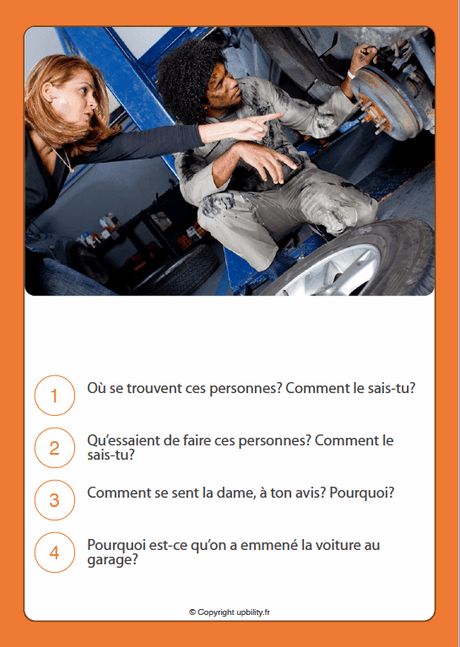 1 Où se trouvent ces personnes? Comment le sais-tu?

2 Qu'essaient de faire ces personnes? Comment le sais-tu?

3 Comment se sent la dame, à ton avis? Pourquoi?

4 Pourquoi est-ce qu'on a emmené la voiture au garage?

© Copyright upbility.fr