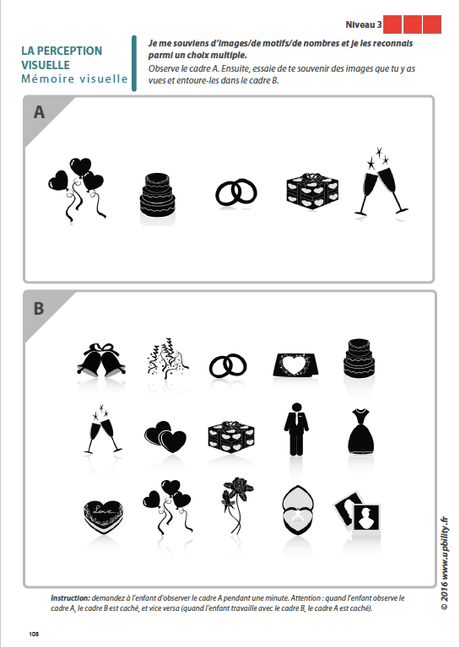 Niveau 3

LA PERCEPTION VISUELLE
Mémoire visuelle

Je me souviens d'images/de motifs/de nombres et je les reconnais parmi un choix multiple.
Observe le cadre A. Ensuite, essaie de te souvenir des images que tu y as vues et entoure-les dans le cadre B.

A

B

Love

Instruction: demandez à l'enfant d'observer le cadre A pendant une minute. Attention : quand l'enfant observe le cadre A, le cadre B est caché, et vice versa (quand l'enfant travaille avec le cadre B, le cadre A est caché).

© 2016 www.upbility.fr

108