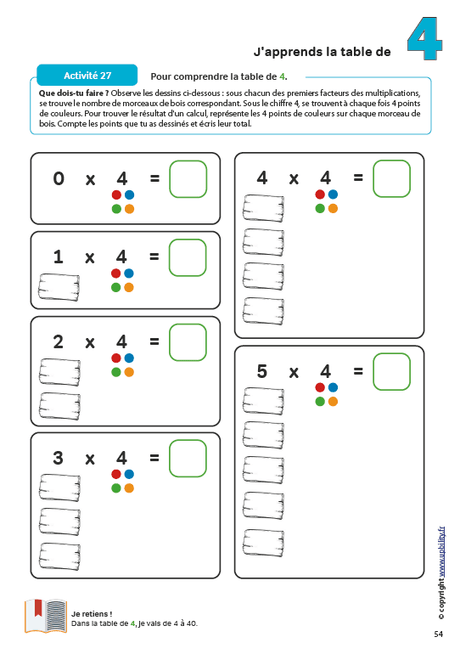 J'apprends la table de 4

Activité 27

Pour comprendre la table de 4.

Que dois-tu faire ? Observe les dessins ci-dessous : sous chacun des premiers facteurs des multiplications, se trouve le nombre de morceaux de bois correspondant. Sous le chiffre 4, se trouvent à chaque fois 4 points de couleurs. Pour trouver le résultat d'un calcul, représente les 4 points de couleurs sur chaque morceau de bois. Compte les points que tu as dessinés et écris leur total.

0 x 4 =

1 x 4 =

2 x 4 =

3 x 4 =

4 x 4 =

5 x 4 =

Je retiens !
Dans la table de 4, je vais de 4 à 40.

© copyright www.upbility.fr

54