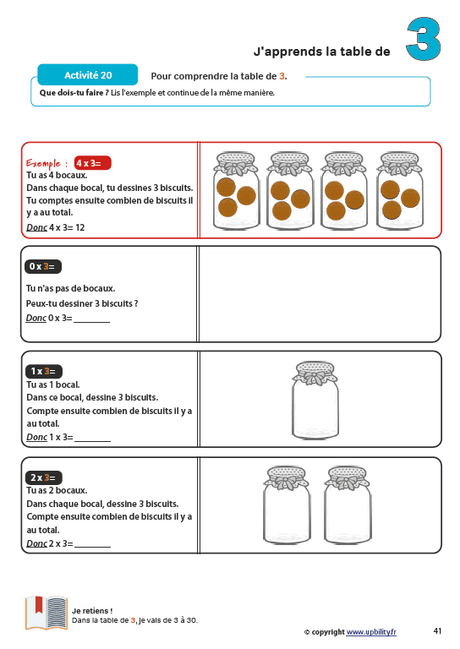 J'apprends la table de 3

Activité 20 Pour comprendre la table de 3.

Que dois-tu faire ? Lis l'exemple et continue de la même manière.

Exemple : 4 x 3=
Tu as 4 bocaux.
Dans chaque bocal, tu dessines 3 biscuits.
Tu comptes ensuite combien de biscuits il y a au total.
Donc 4 x 3= 12

0 x 3=
Tu n'as pas de bocaux.
Peux-tu dessiner 3 biscuits ?
Donc 0 x 3= ________

1 x 3=
Tu as 1 bocal.
Dans ce bocal, dessine 3 biscuits.
Compte ensuite combien de biscuits il y a au total.
Donc 1 x 3= ________

2 x 3=
Tu as 2 bocaux.
Dans chaque bocal, dessine 3 biscuits.
Compte ensuite combien de biscuits il y a au total.
Donc 2 x 3= ________

Je retiens !
Dans la table de 3, je vais de 3 à 30.

© copyright www.upbility.fr 41