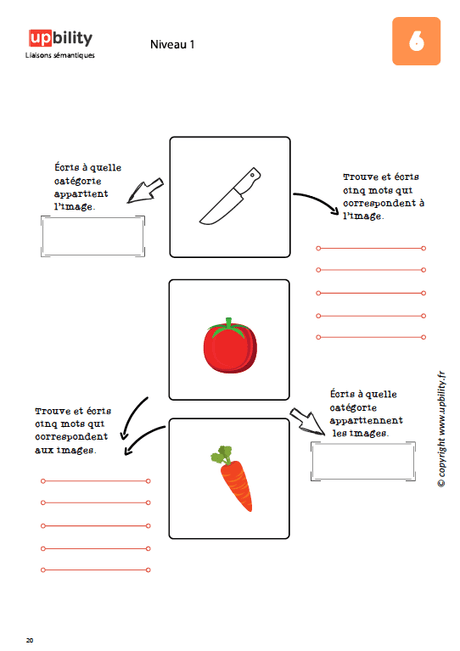 upbility
Liaisons sémantiques

Niveau 1

6

Écris à quelle catégorie appartient l'image.

Trouve et écris cinq mots qui correspondent à l'image.

Trouve et écris cinq mots qui correspondent aux images.

Écris à quelle catégorie appartiennent les images.

© copyright www.upbility.fr

20