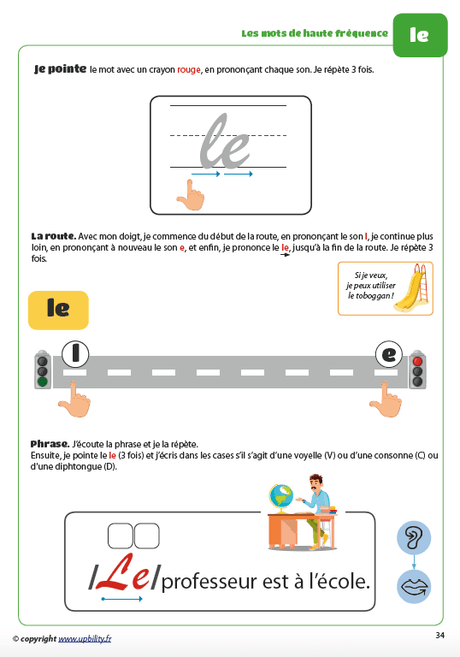 Les mots de haute fréquence

le

Je pointe le mot avec un crayon rouge, en prononçant chaque son. Je répète 3 fois.

le

La route. Avec mon doigt, je commence du début de la route, en prononçant le son l, je continue plus loin, en prononçant à nouveau le son e, et enfin, je prononce le le, jusqu'à la fin de la route. Je répète 3 fois.

Si je veux, je peux utiliser le toboggan !

le

l

e

Phrase. J'écoute la phrase et je la répète.
Ensuite, je pointe le le (3 fois) et j'écris dans les cases s'il s'agit d'une voyelle (V) ou d'une consonne (C) ou d'une diphtongue (D).

/Le/ professeur est à l'école.

© copyright www.upbility.fr

34