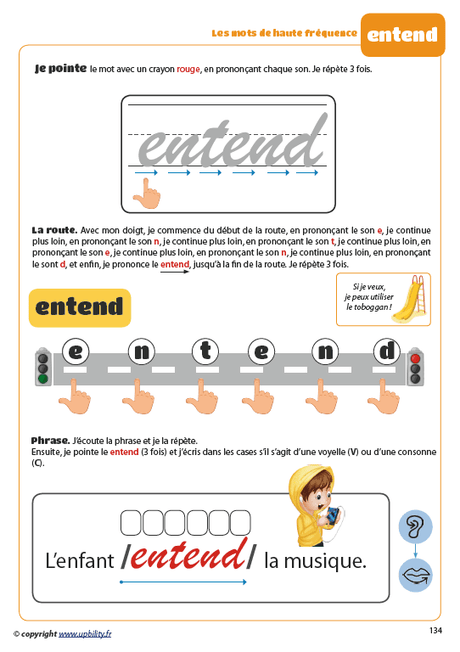 Les mots de haute fréquence

entend

Je pointe le mot avec un crayon rouge, en prononçant chaque son. Je répète 3 fois.

entend

La route. Avec mon doigt, je commence du début de la route, en prononçant le son e, je continue plus loin, en prononçant le son n, je continue plus loin, en prononçant le son t, je continue plus loin, en prononçant le son e, je continue plus loin, en prononçant le son n, je continue plus loin, en prononçant le sont d, et enfin, je prononce le entend, jusqu'à la fin de la route. Je répète 3 fois.

Si je veux, je peux utiliser le toboggan !

entend

e n t e n d

Phrase. J'écoute la phrase et je la répète.
Ensuite, je pointe le entend (3 fois) et j'écris dans les cases s'il s'agit d'une voyelle (V) ou d'une consonne (C).

L'enfant /entend/ la musique.

© copyright www.upbility.fr

134